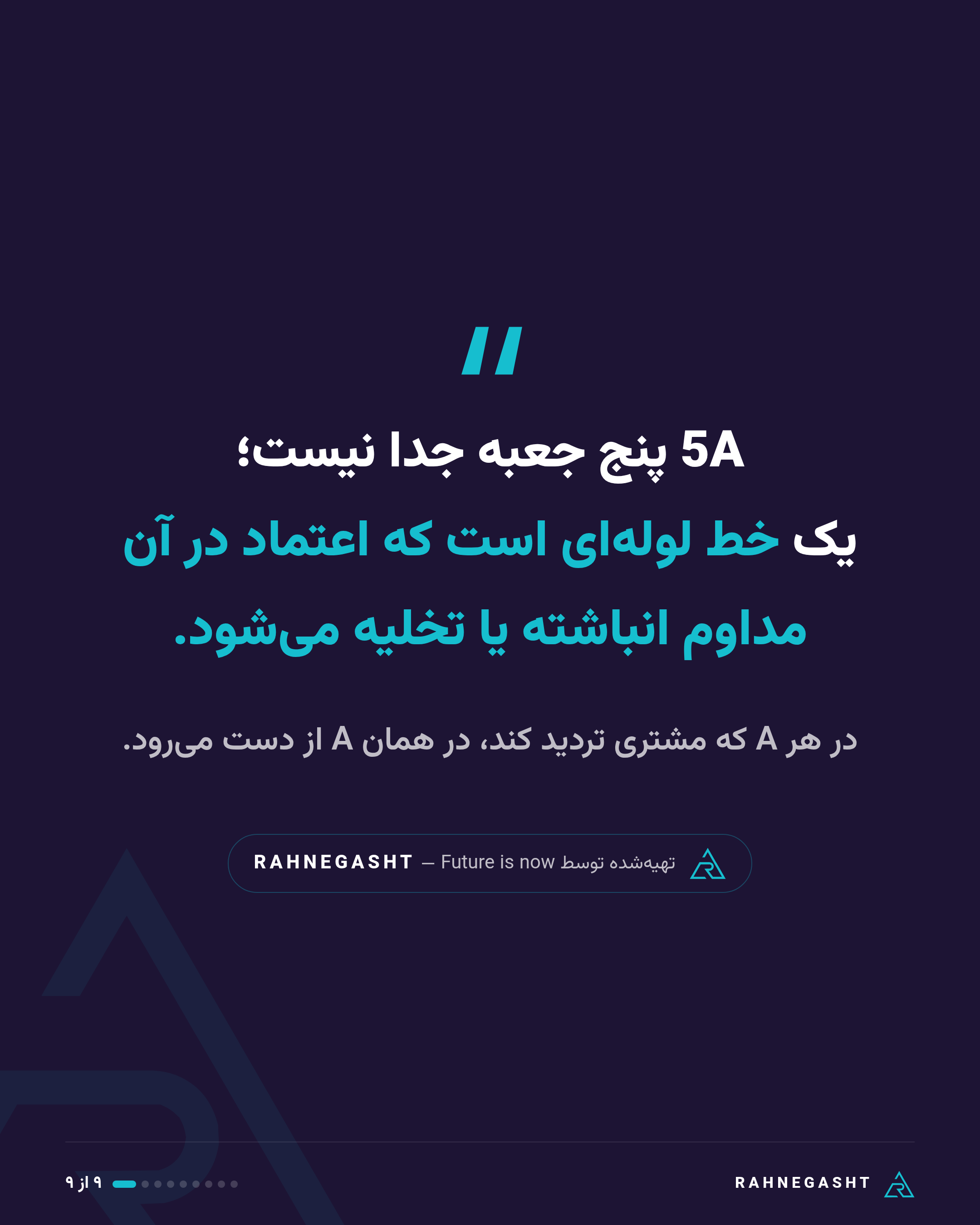 "

5A پنج جعبه جدا نیست؛

یک خط لوله‌ای است که اعتماد در آن مداوم انباشته یا تخلیه می‌شود.

در هر A که مشتری تردید کند، در همان A از دست می‌رود.

تهیه‌شده توسط RAHNEGASHT — Future is now

RAHNEGASHT

۹ از ۹